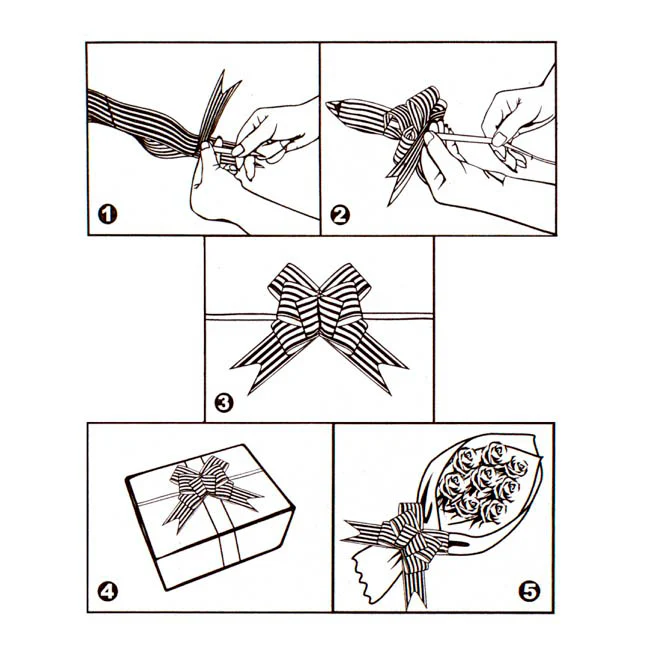 1
2
3
4
5